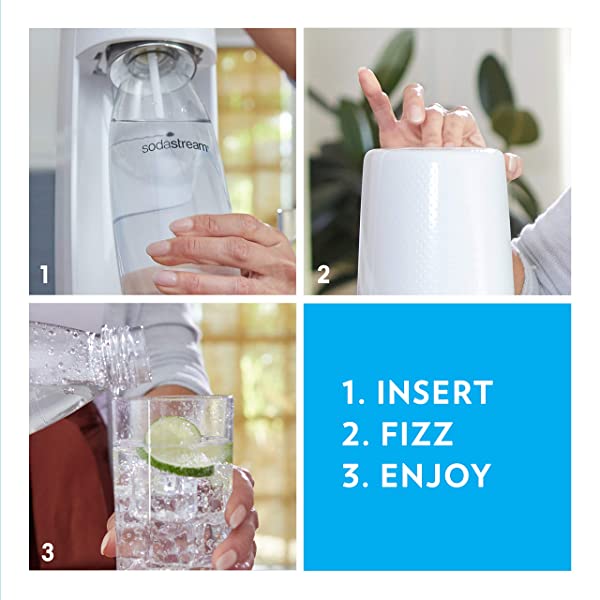 sodastream

1

2

3

1. INSERT
2. FIZZ
3. ENJOY